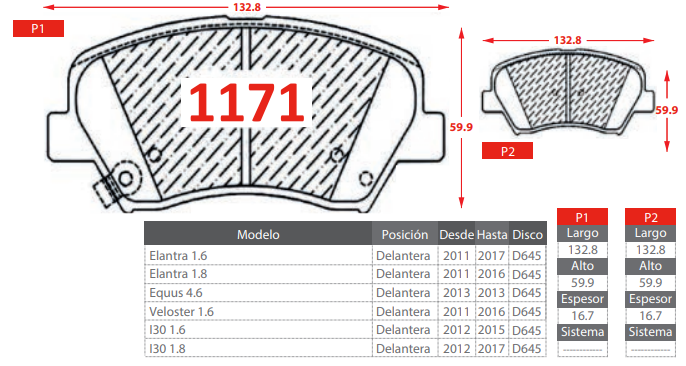 132.8

P1

1171

59.9

132.8

59.9

P2

| Modelo | Posición | Desde | Hasta | Disco |
|---|---|---|---|---|
| Elantra 1.6 | Delantera | 2011 | 2017 | D645 |
| Elantra 1.8 | Delantera | 2011 | 2016 | D645 |
| Equus 4.6 | Delantera | 2013 | 2013 | D645 |
| Veloster 1.6 | Delantera | 2011 | 2016 | D645 |
| I30 1.6 | Delantera | 2012 | 2015 | D645 |
| I30 1.8 | Delantera | 2012 | 2017 | D645 |

| P1 |
|---|
| Largo |
| 132.8 |
| Alto |
| 59.9 |
| Espesor |
| 16.7 |
| Sistema |
| ---------- |

| P2 |
|---|
| Largo |
| 132.8 |
| Alto |
| 59.9 |
| Espesor |
| 16.7 |
| Sistema |
| ---------- |